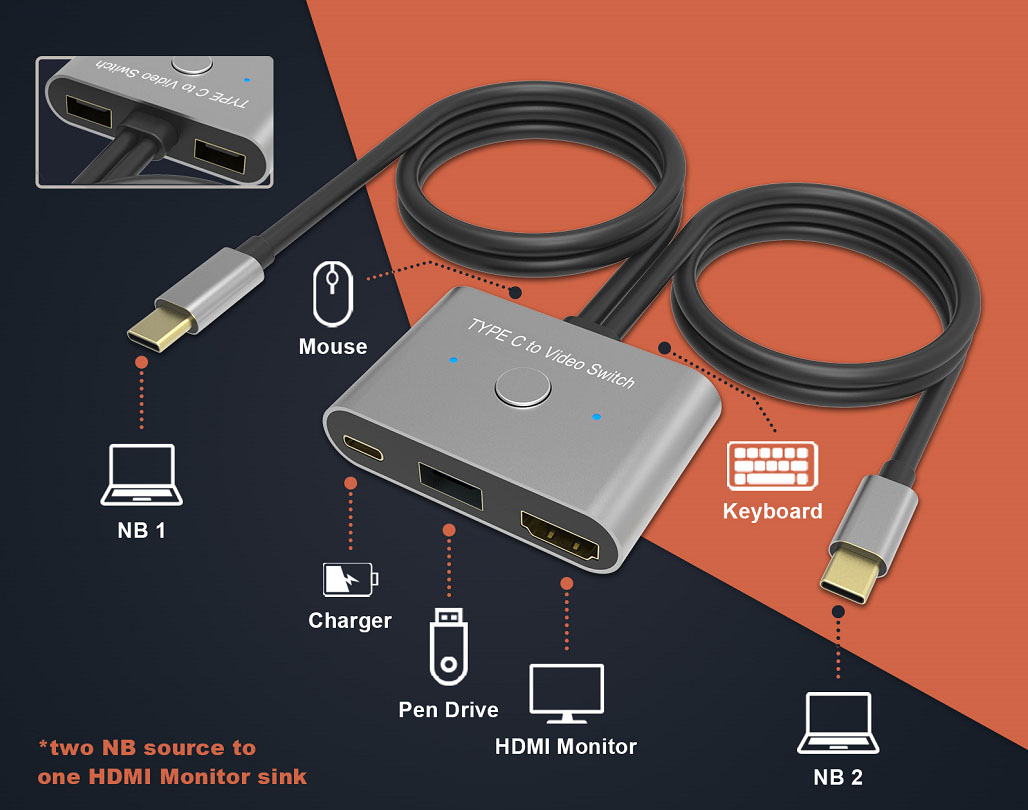 TYPE C to Video Switch

TYPE C to Video Switch

Mouse

NB 1

Keyboard

Charger

Pen Drive

HDMI Monitor

NB 2

*two NB source to one HDMI Monitor sink